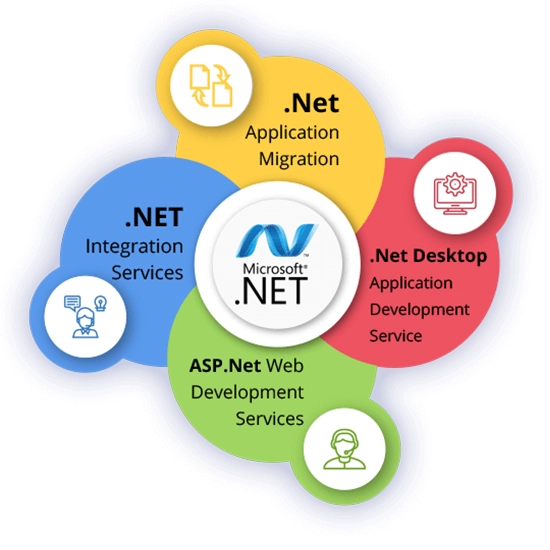 .Net Application Migration

.NET Integration Services

Microsoft® .NET

.Net Desktop Application Development Service

ASP.Net Web Development Services